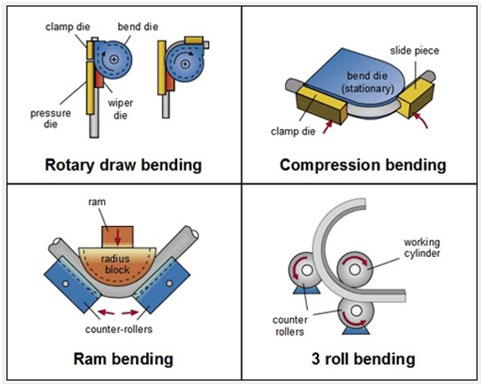 clamp die
bend die
pressure die
wiper die

Rotary draw bending

slide piece
bend die (stationary)
clamp die

Compression bending

ram
radius block
counter-rollers

Ram bending

working cylinder
counter rollers

3 roll bending